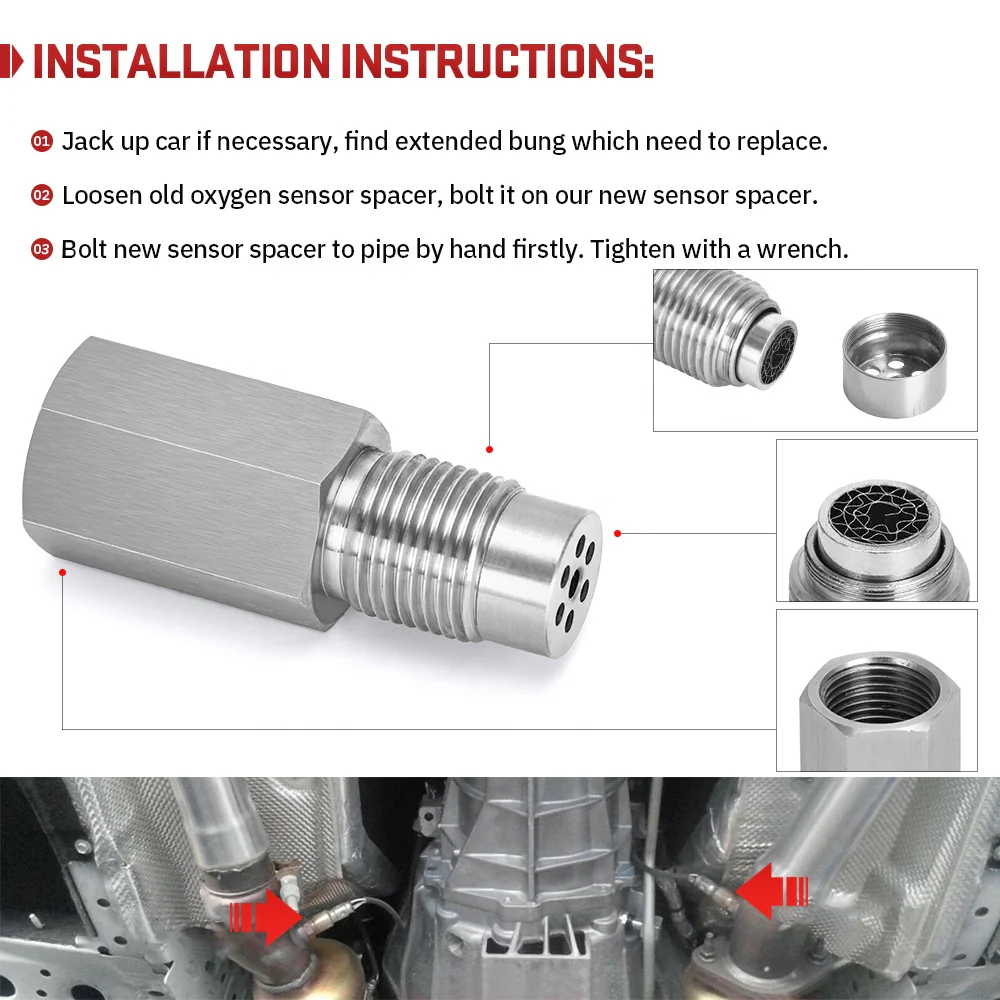 INSTALLATION INSTRUCTIONS:

01 Jack up car if necessary, find extended bung which need to replace.

02 Loosen old oxygen sensor spacer, bolt it on our new sensor spacer.

03 Bolt new sensor spacer to pipe by hand firstly. Tighten with a wrench.